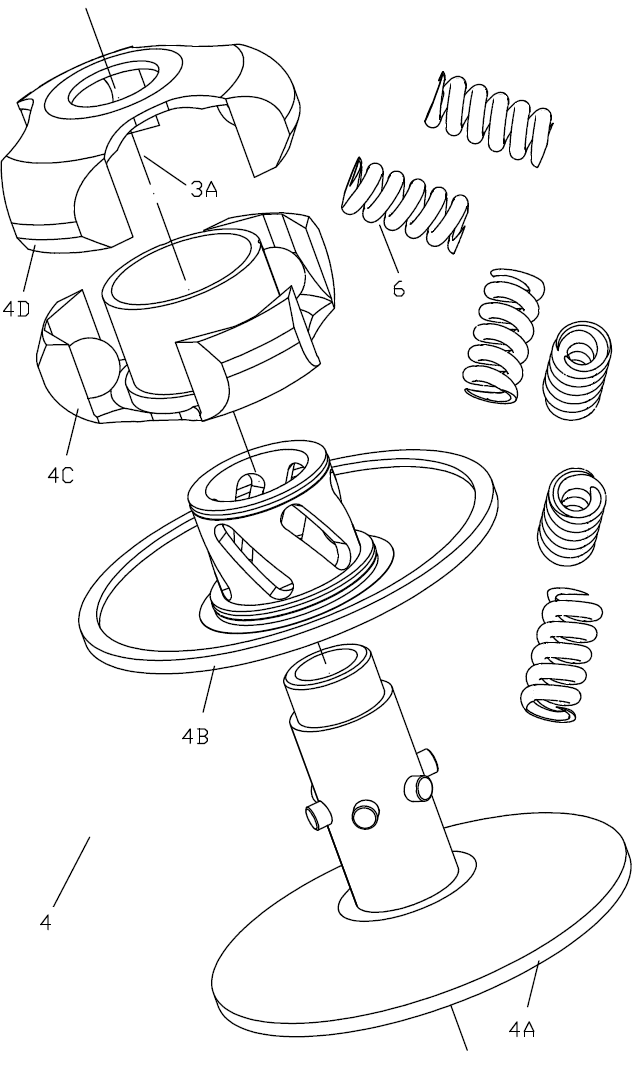 3A
4D
6
4C
4B
4
4A